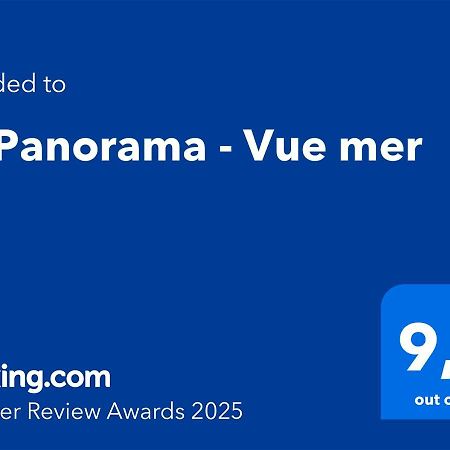 ded to

Panorama - Vue mer

ing.com
er Review Awards 2025

9,
out o